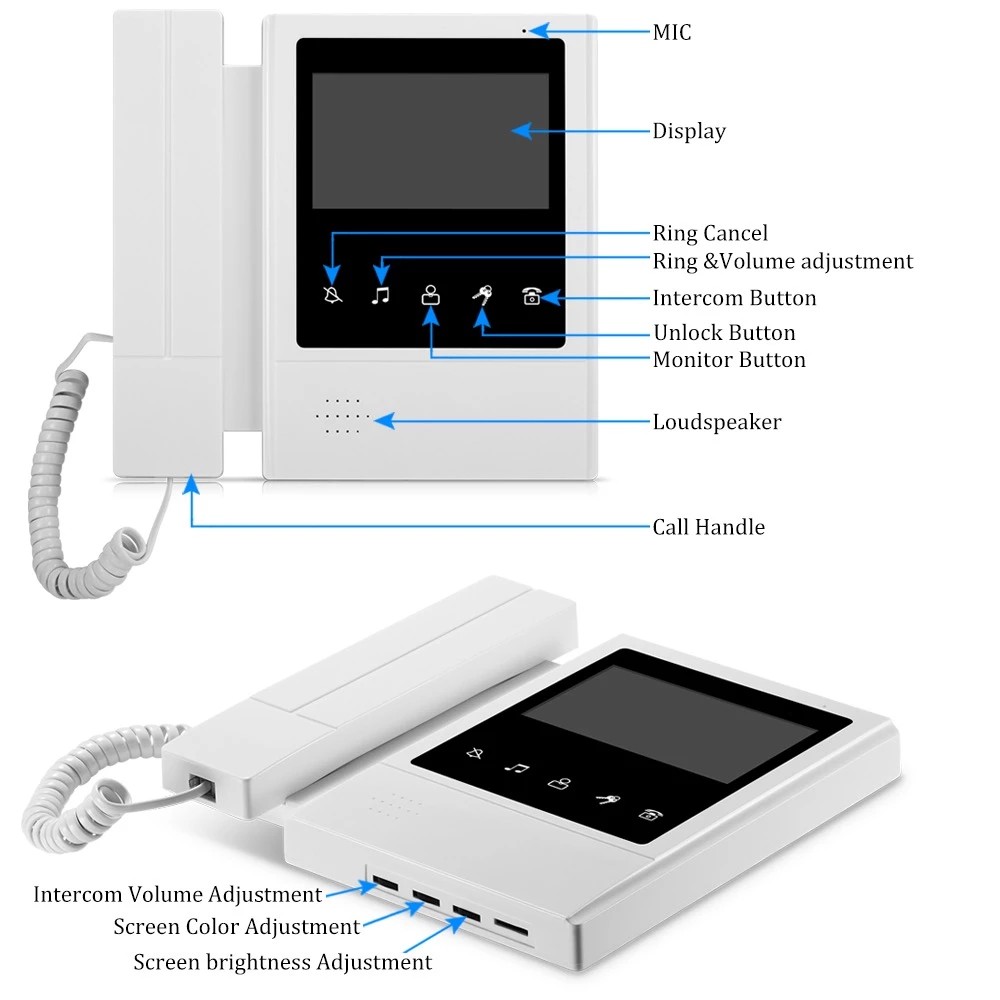 MIC
Display
Ring Cancel
Ring &Volume adjustment
Intercom Button
Unlock Button
Monitor Button
Loudspeaker
Call Handle
Intercom Volume Adjustment
Screen Color Adjustment
Screen brightness Adjustment