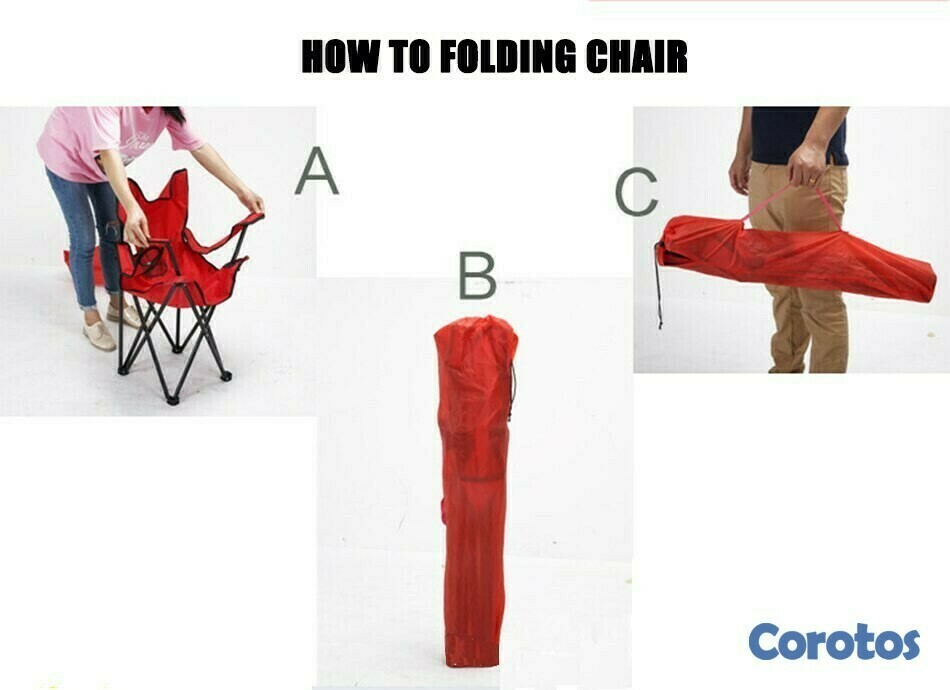 HOW TO FOLDING CHAIR

A

B

C

Corotos