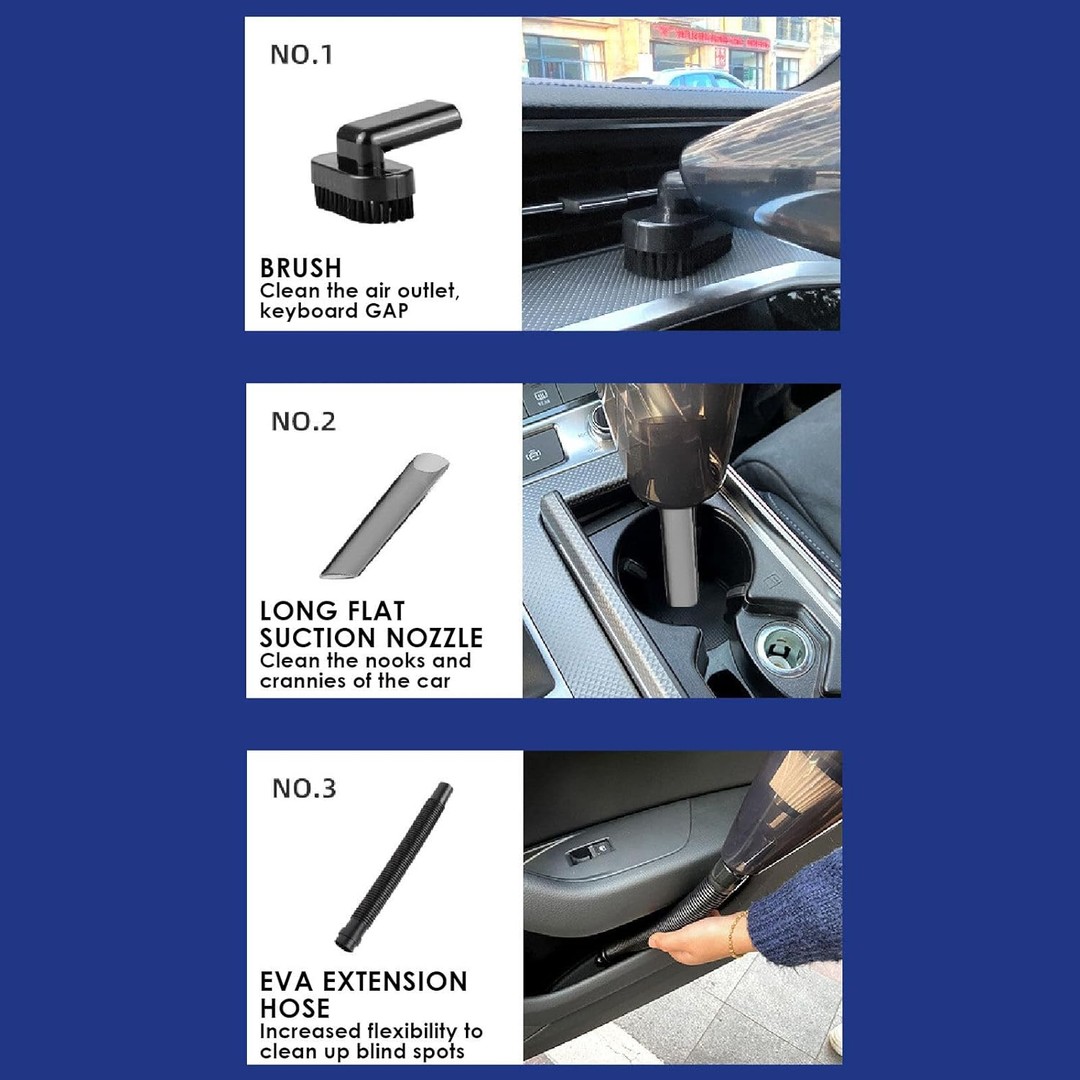 NO.1

BRUSH
Clean the air outlet, keyboard GAP

NO.2

LONG FLAT SUCTION NOZZLE
Clean the nooks and crannies of the car

NO.3

EVA EXTENSION HOSE
Increased flexibility to clean up blind spots