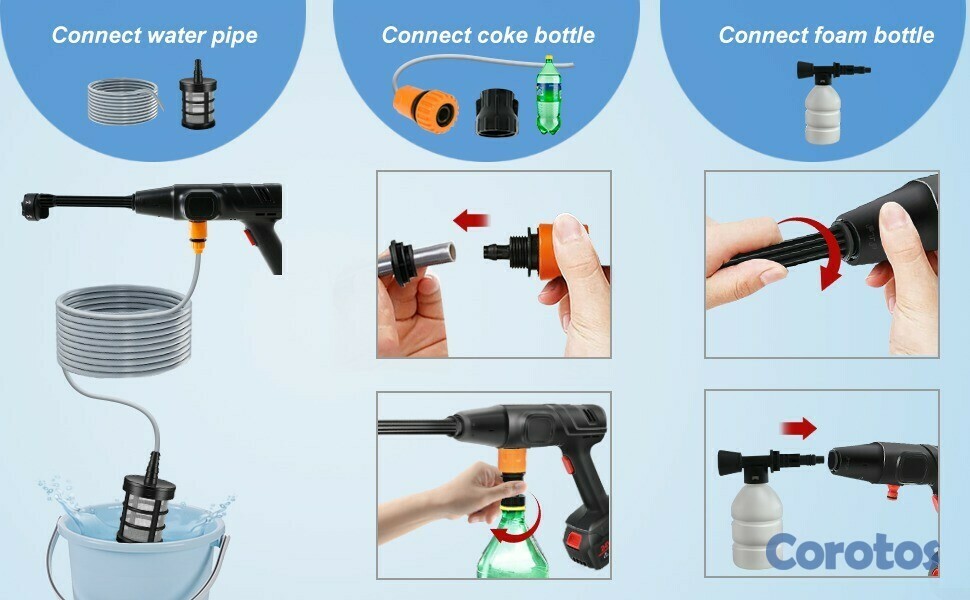 Connect water pipe

Connect coke bottle

Connect foam bottle

Corotos