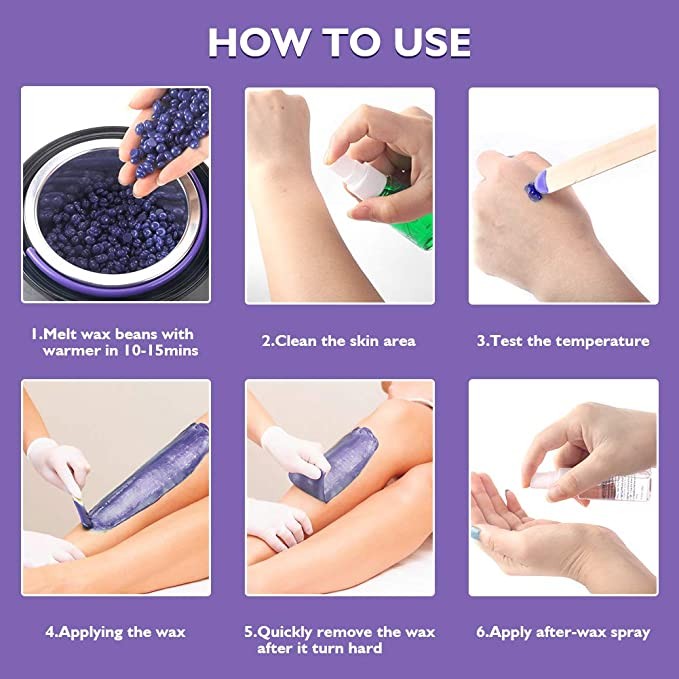 HOW TO USE

1.Melt wax beans with warmer in 10-15mins

2.Clean the skin area

3.Test the temperature

4.Applying the wax

5.Quickly remove the wax after it turn hard

6.Apply after-wax spray